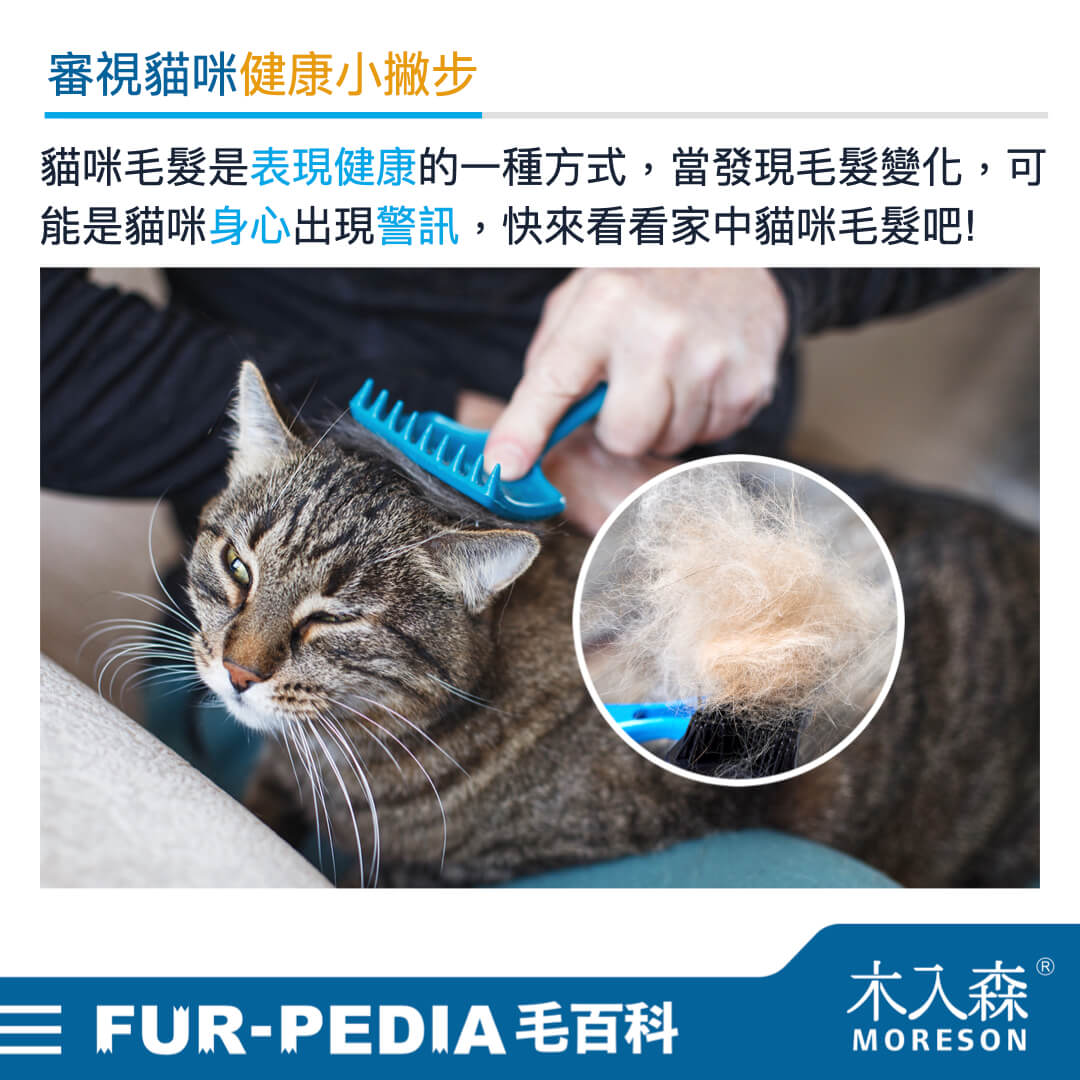 審視貓咪健康小撇步

貓咪毛髮是表現健康的一種方式，當發現毛髮變化，可能是貓咪身心出現警訊，快來看看家中貓咪毛髮吧!

FUR-PEDIA 毛百科

木入森®
MORESON