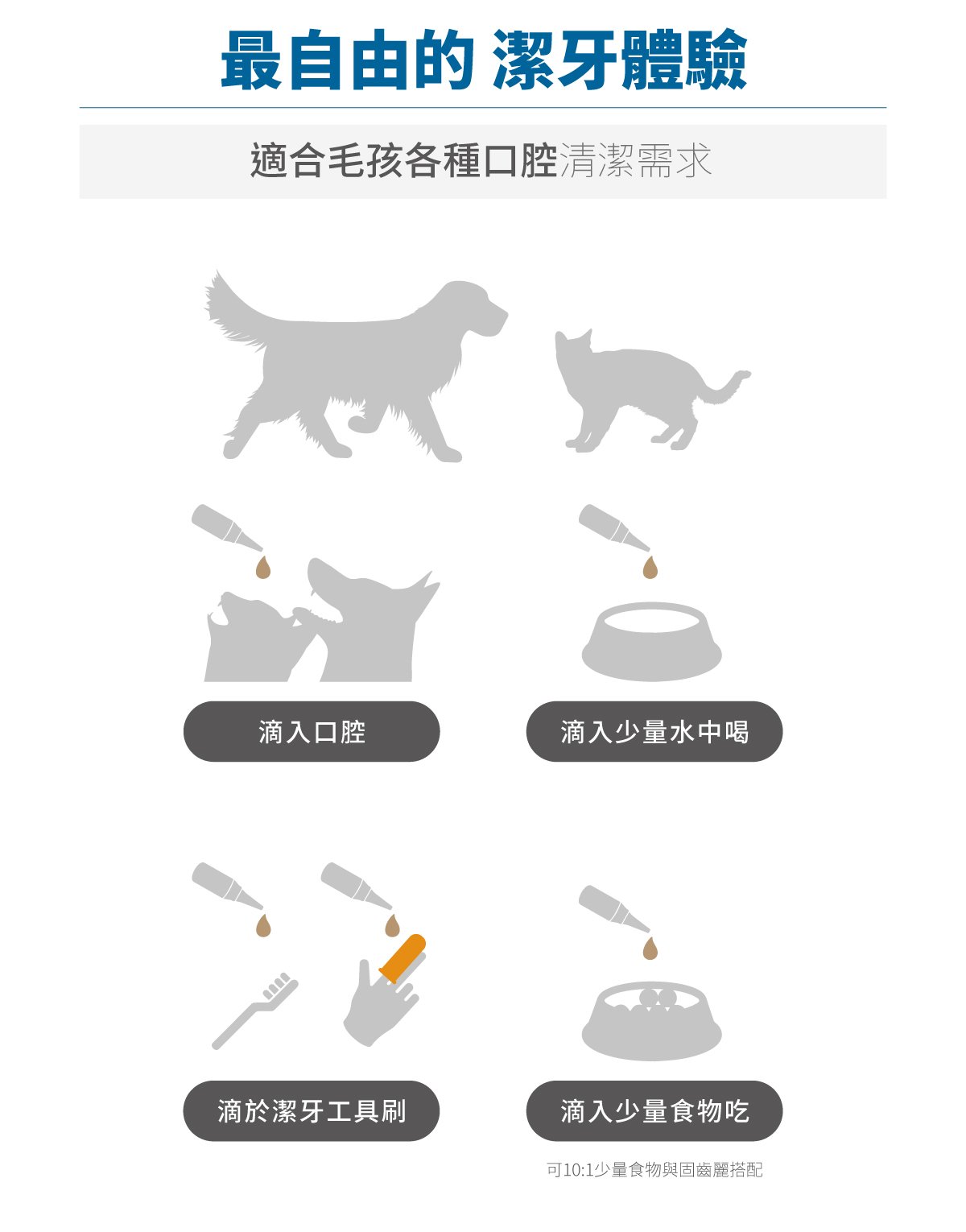 最自由的 潔牙體驗

適合毛孩各種口腔清潔需求

滴入口腔

滴入少量水中喝

滴於潔牙工具刷

滴入少量食物吃

可10:1少量食物與固齒麗搭配